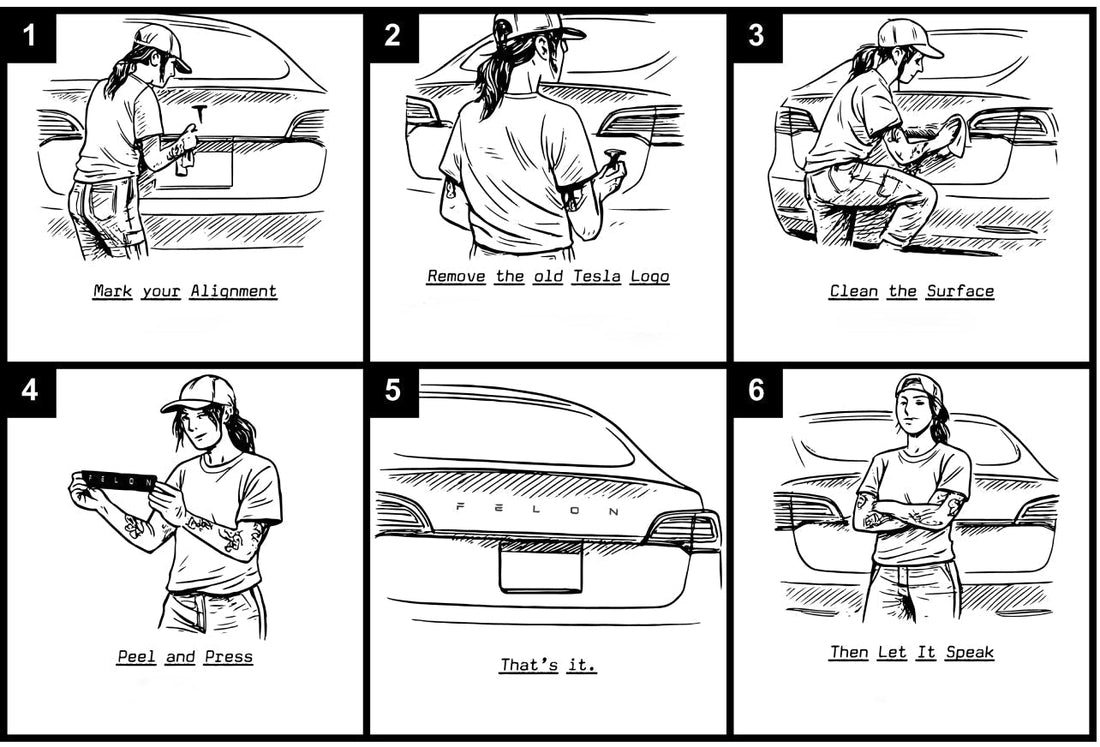 1

Mark your Alignment

2

Remove the old Tesla Logo

3

Clean the Surface

4

F E L O N

Peel and Press

5

F E L O N

That's it.

6

Then Let It Speak